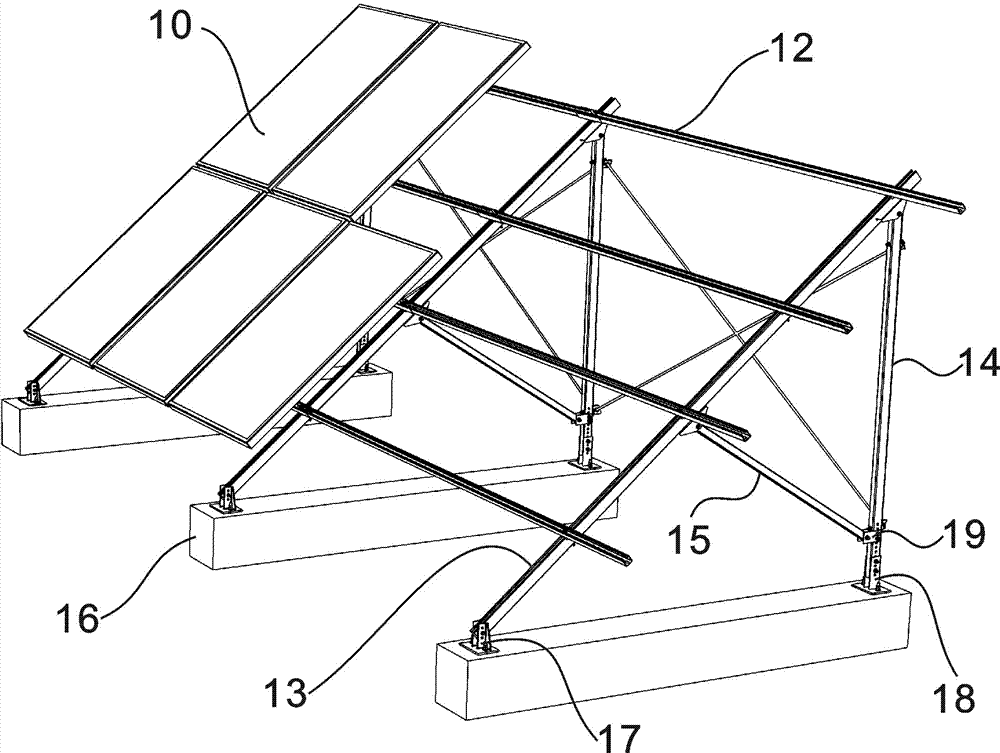 10
12
14
15
19
16
13
18
17